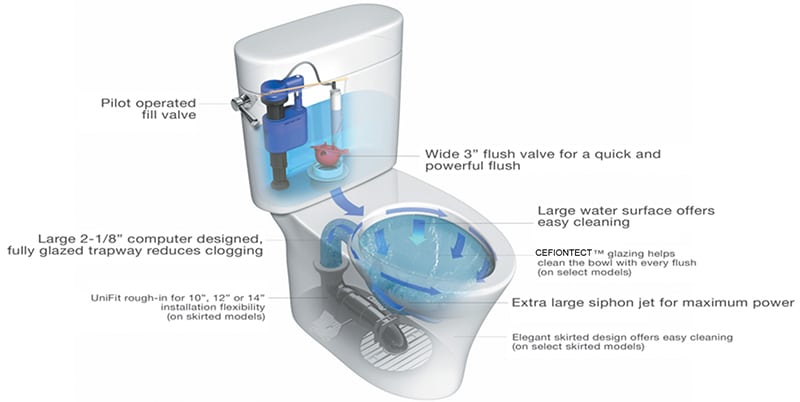 Pilot operated fill valve

Wide 3" flush valve for a quick and powerful flush

Large water surface offers easy cleaning

Large 2-1/8" computer designed, fully glazed trapway reduces clogging

CEFIONTECT™ glazing helps clean the bowl with every flush (on select models)

UniFit rough-in for 10", 12" or 14" installation flexibility (on skirted models)

Extra large siphon jet for maximum power

Elegant skirted design offers easy cleaning (on select skirted models)